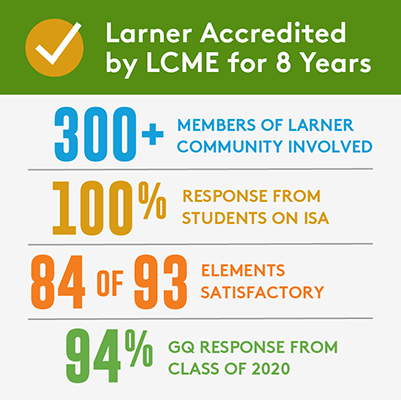 Larner Accredited by LCME for 8 Years

300+ MEMBERS OF LARNER COMMUNITY INVOLVED

100% RESPONSE FROM STUDENTS ON ISA

84 OF 93 ELEMENTS SATISFACTORY

94% GQ RESPONSE FROM CLASS OF 2020